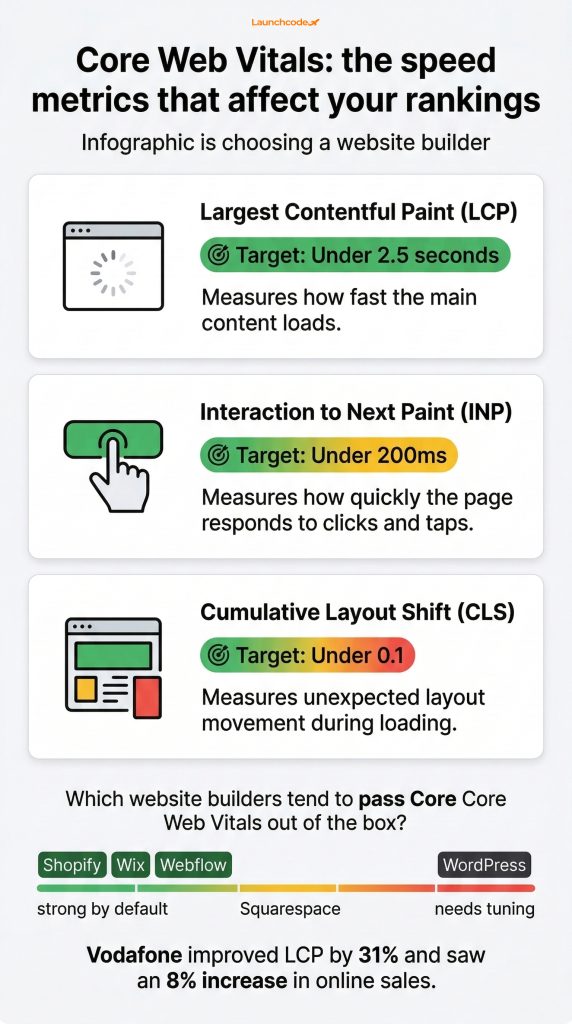 Launchcode

Core Web Vitals: the speed metrics that affect your rankings

Infographic is choosing a website builder

Largest Contentful Paint (LCP)

Target: Under 2.5 seconds

Measures how fast the main content loads.

Interaction to Next Paint (INP)

Target: Under 200ms

Measures how quickly the page responds to clicks and taps.

Cumulative Layout Shift (CLS)

Target: Under 0.1

Measures unexpected layout movement during loading.

Which website builders tend to pass Core Core Web Vitals out of the box?

Shopify Wix Webflow WordPress

strong by default Squarespace needs tuning

Vodafone improved LCP by 31% and saw an 8% increase in online sales.